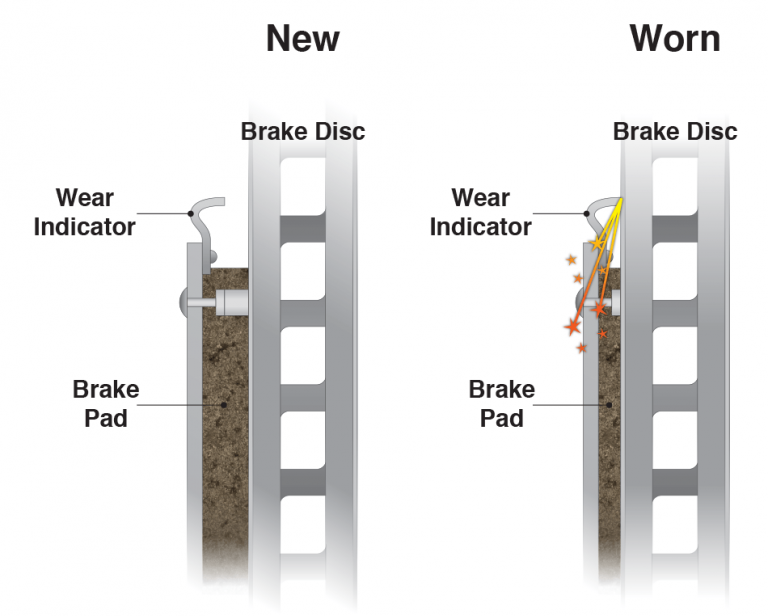 New

Brake Disc

Wear Indicator

Brake Pad

Worn

Brake Disc

Wear Indicator

Brake Pad